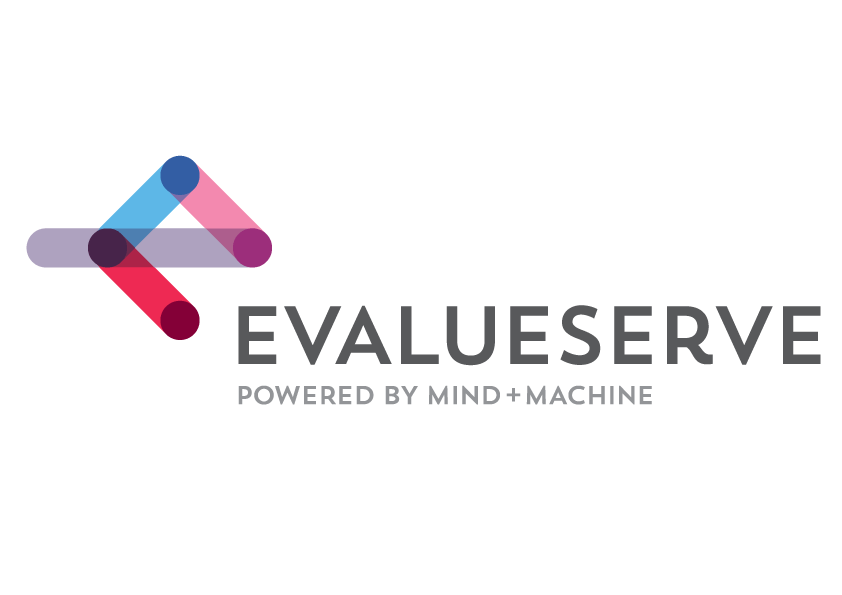 EVALUESERVE
POWERED BY MIND+MACHINE