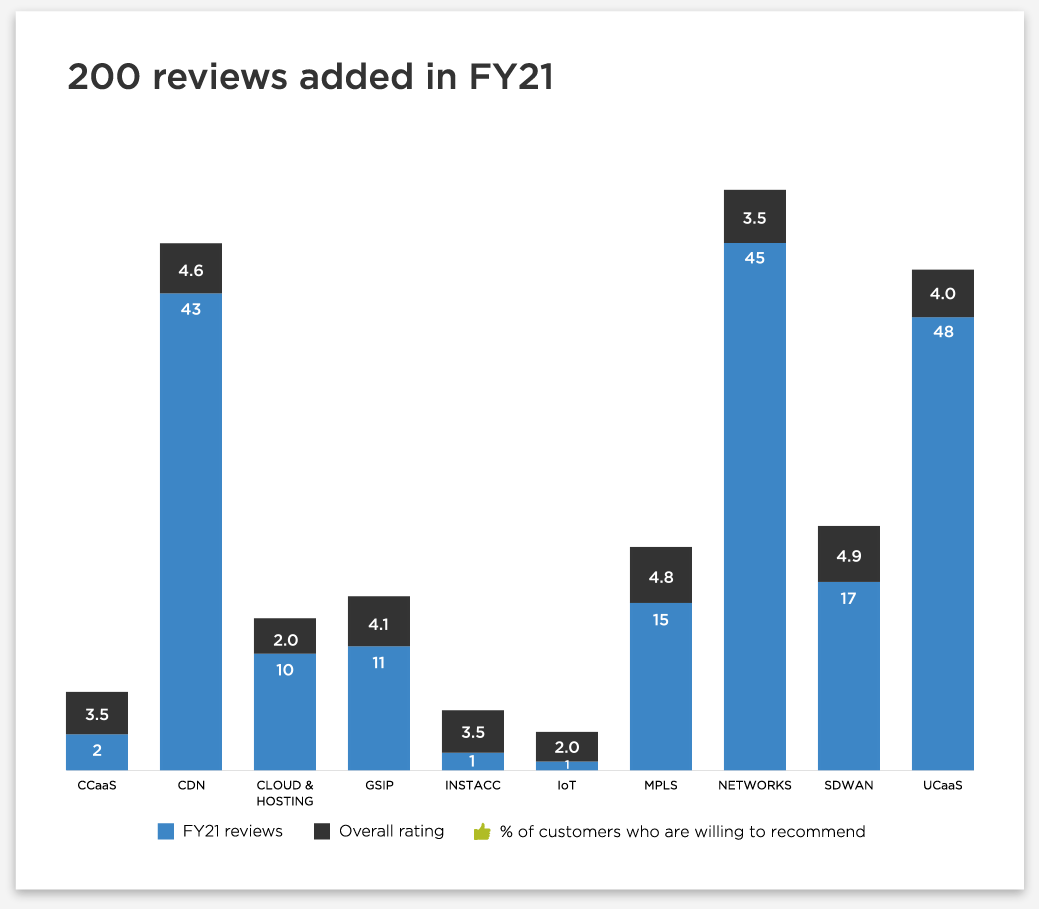 200 reviews added in FY21

3.5
2
CCaaS

4.6
43
CDN

2.0
10
CLOUD & HOSTING

4.1
11
GSIP

3.5
1
INSTACC

2.0
1
IoT

4.8
15
MPLS

3.5
45
NETWORKS

4.9
17
SDWAN

4.0
48
UCaaS

FY21 reviews
Overall rating
% of customers who are willing to recommend