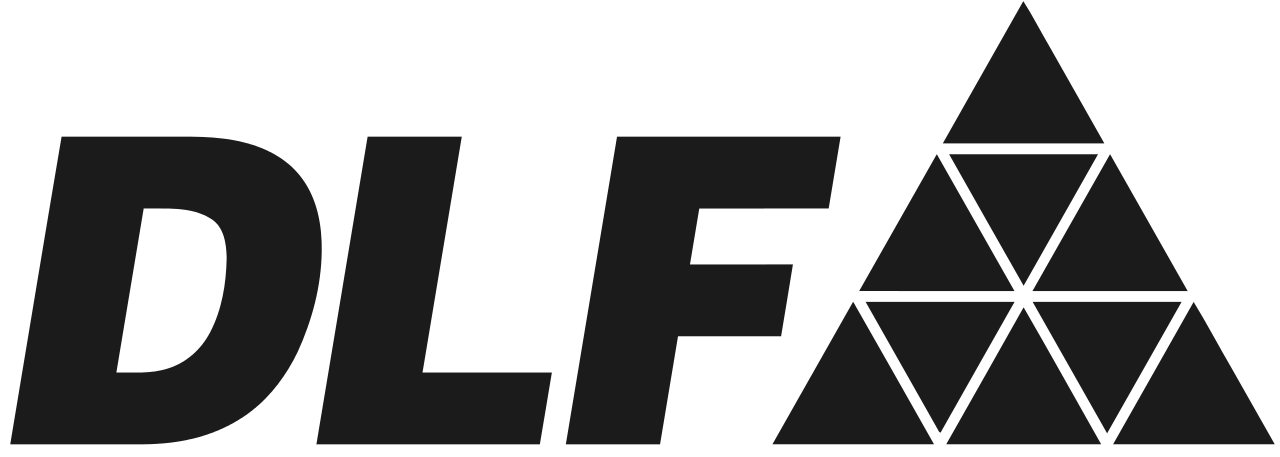 DLF