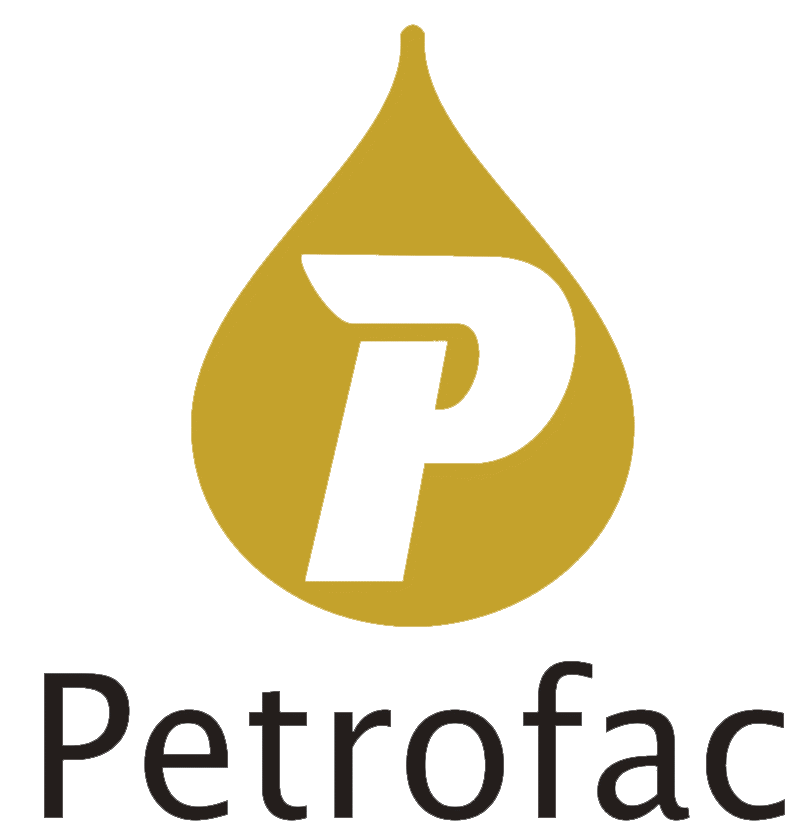 P

Petrofac