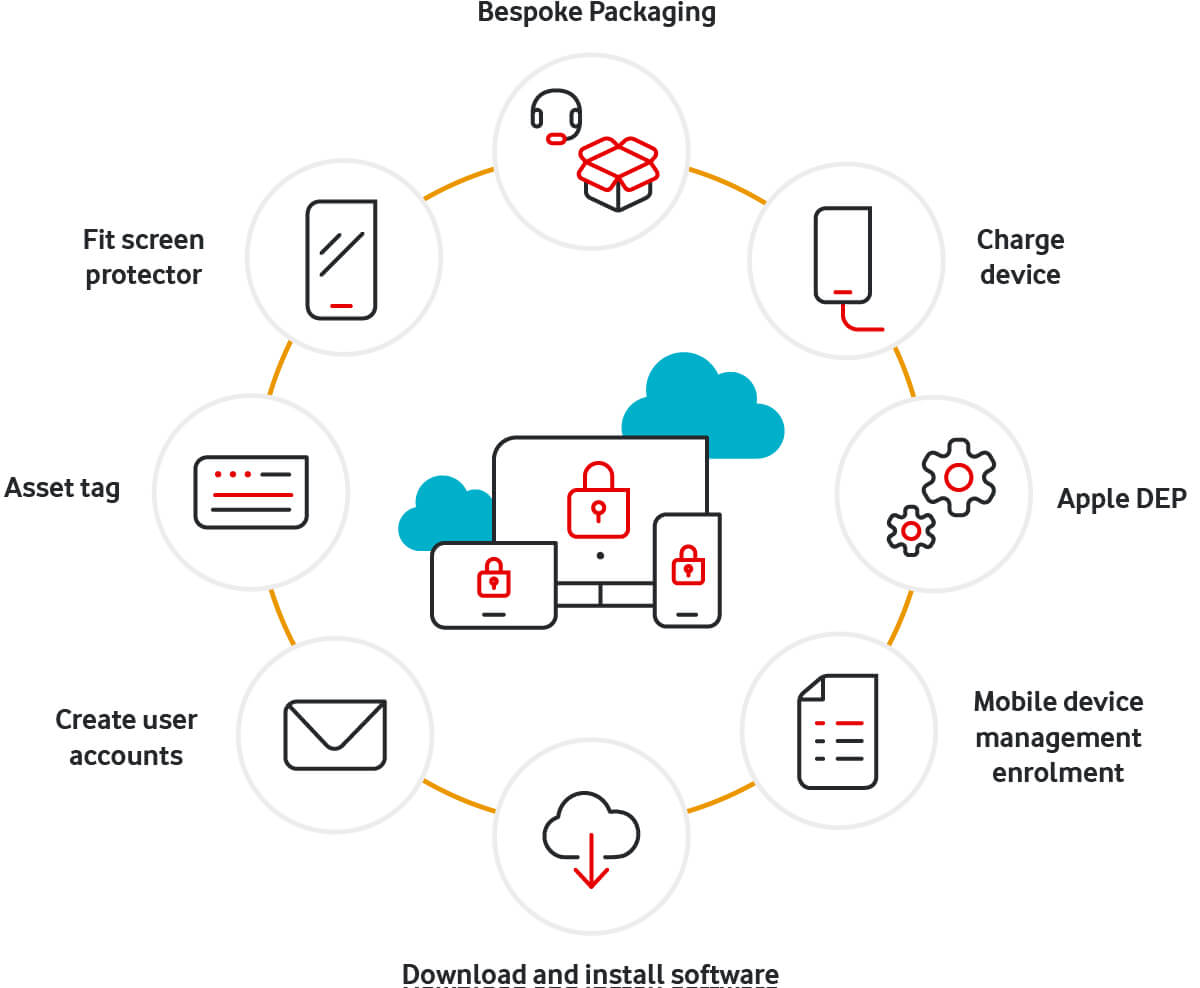 Bespoke Packaging

Charge device

Apple DEP

Mobile device management enrolment

Download and install software

Create user accounts

Asset tag

Fit screen protector